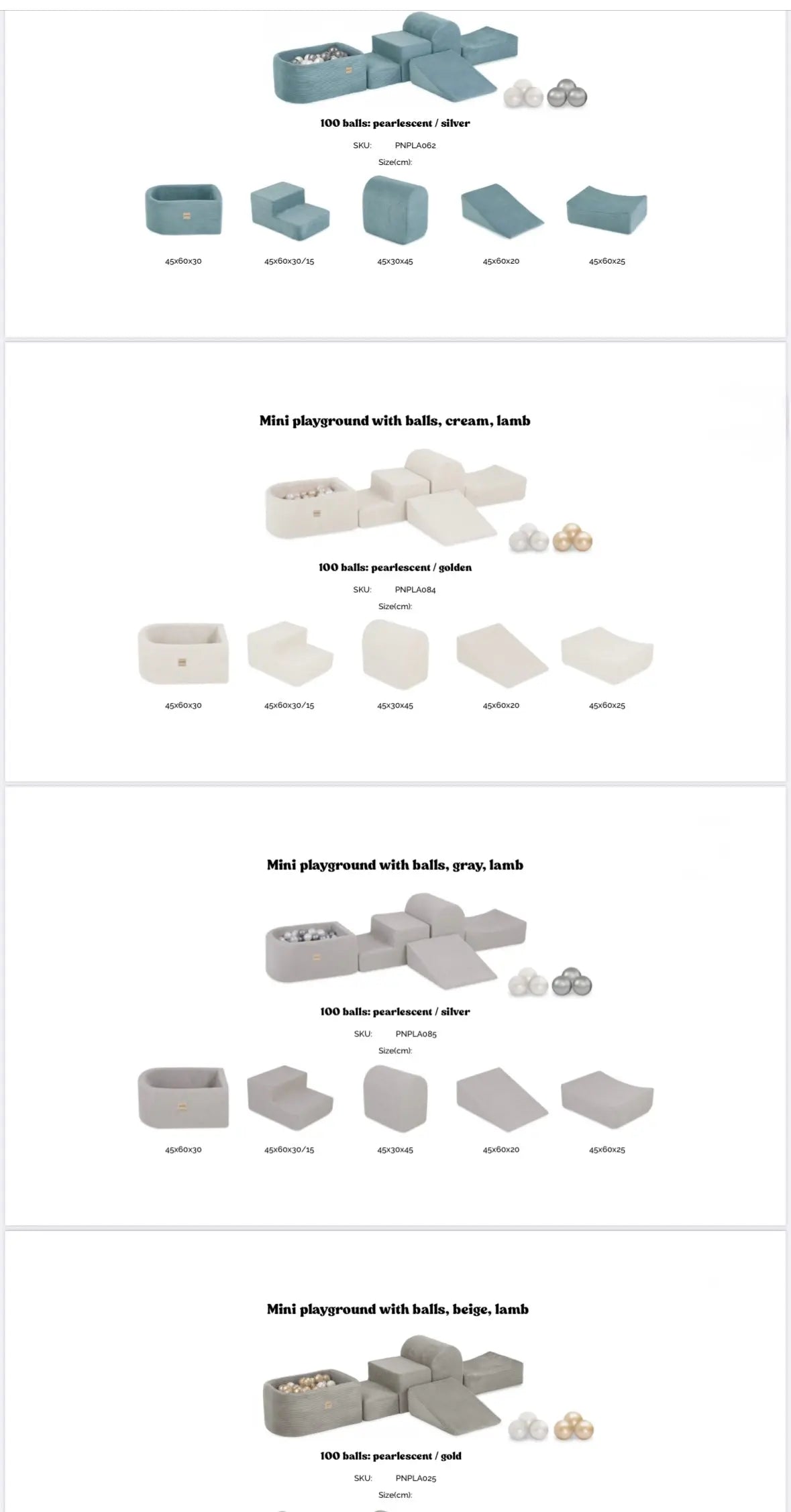 100 balls: pearlescent / silver

SKU: PNPLA062

Size(cm):

45x60x30 45x60x30/15 45x30x45 45x60x20 45x60x25

Mini playground with balls, cream, lamb

100 balls: pearlescent / golden

SKU: PNPLA084

Size(cm):

45x60x30 45x60x30/15 45x30x45 45x60x20 45x60x25

Mini playground with balls, gray, lamb

100 balls: pearlescent / silver

SKU: PNPLA085

Size(cm):

45x60x30 45x60x30/15 45x30x45 45x60x20 45x60x25

Mini playground with balls, beige, lamb

100 balls: pearlescent / gold

SKU: PNPLA025

Size(cm):